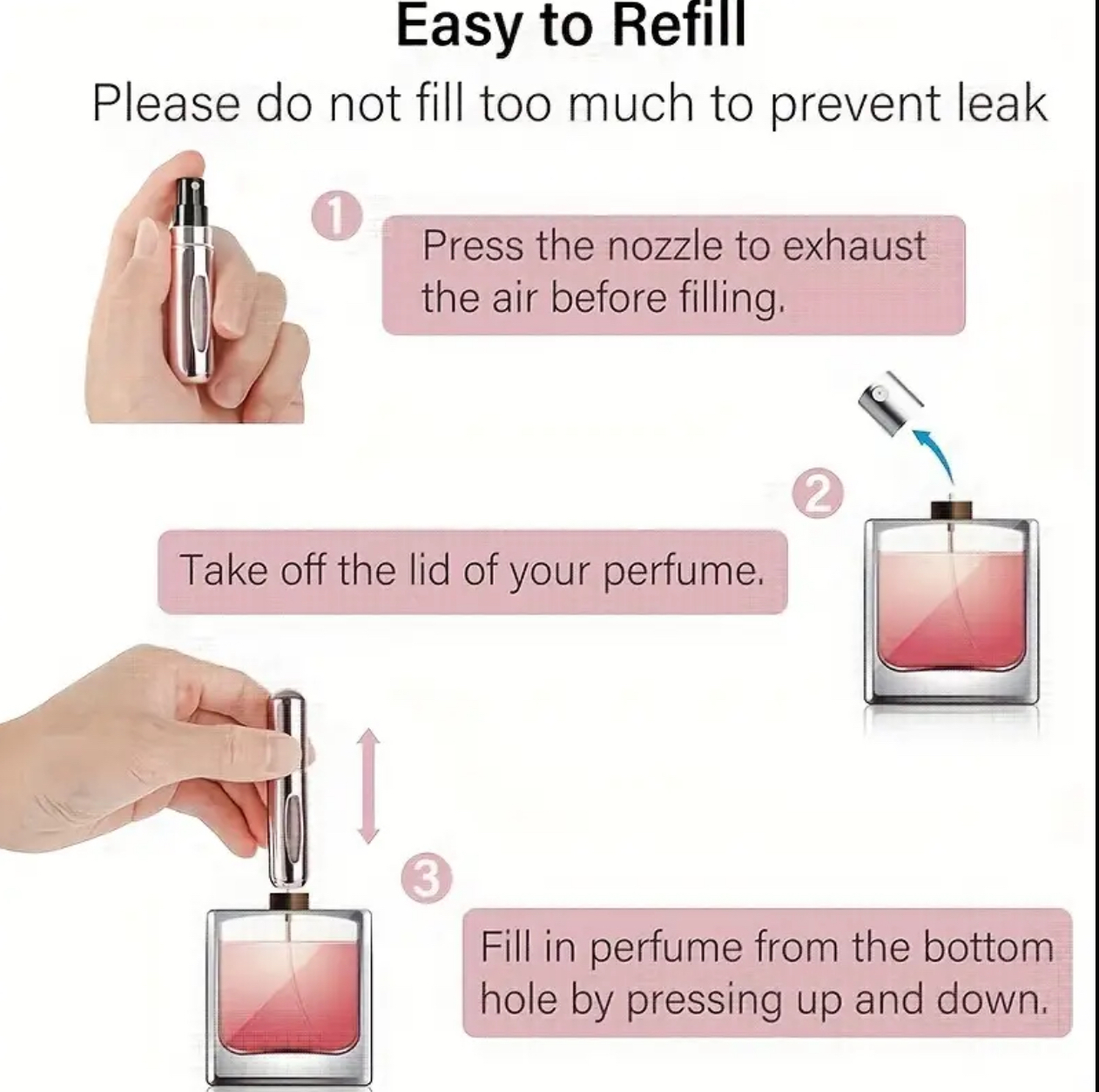 Easy to Refill

Please do not fill too much to prevent leak

1

Press the nozzle to exhaust the air before filling.

2

Take off the lid of your perfume.

3

Fill in perfume from the bottom hole by pressing up and down.